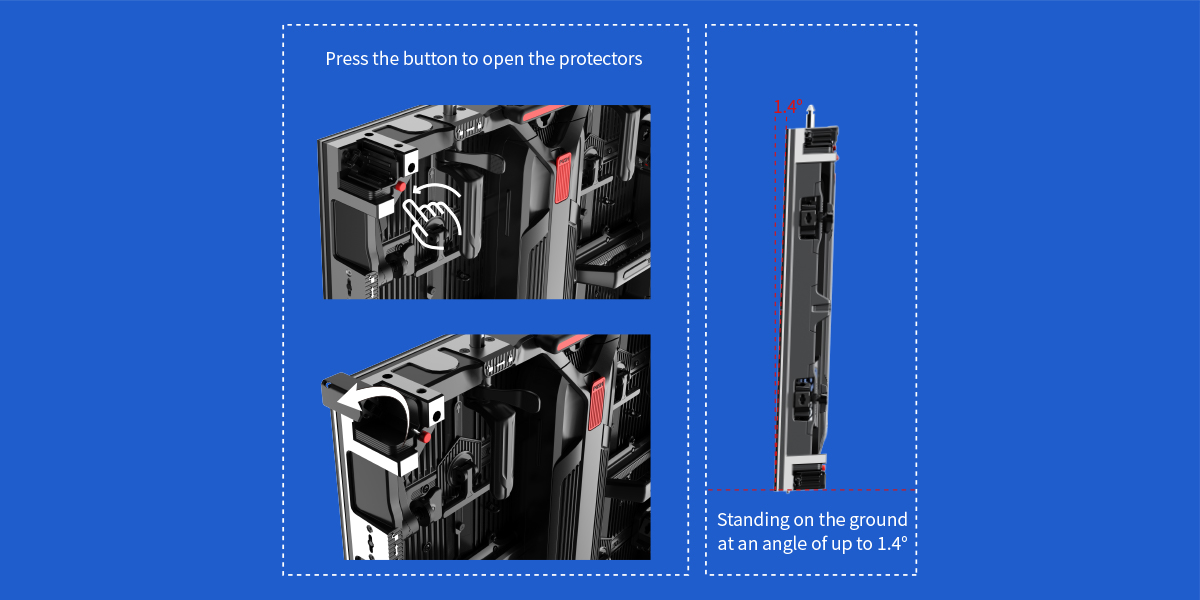 Press the button to open the protectors

1.4°

Standing on the ground at an angle of up to 1.4°